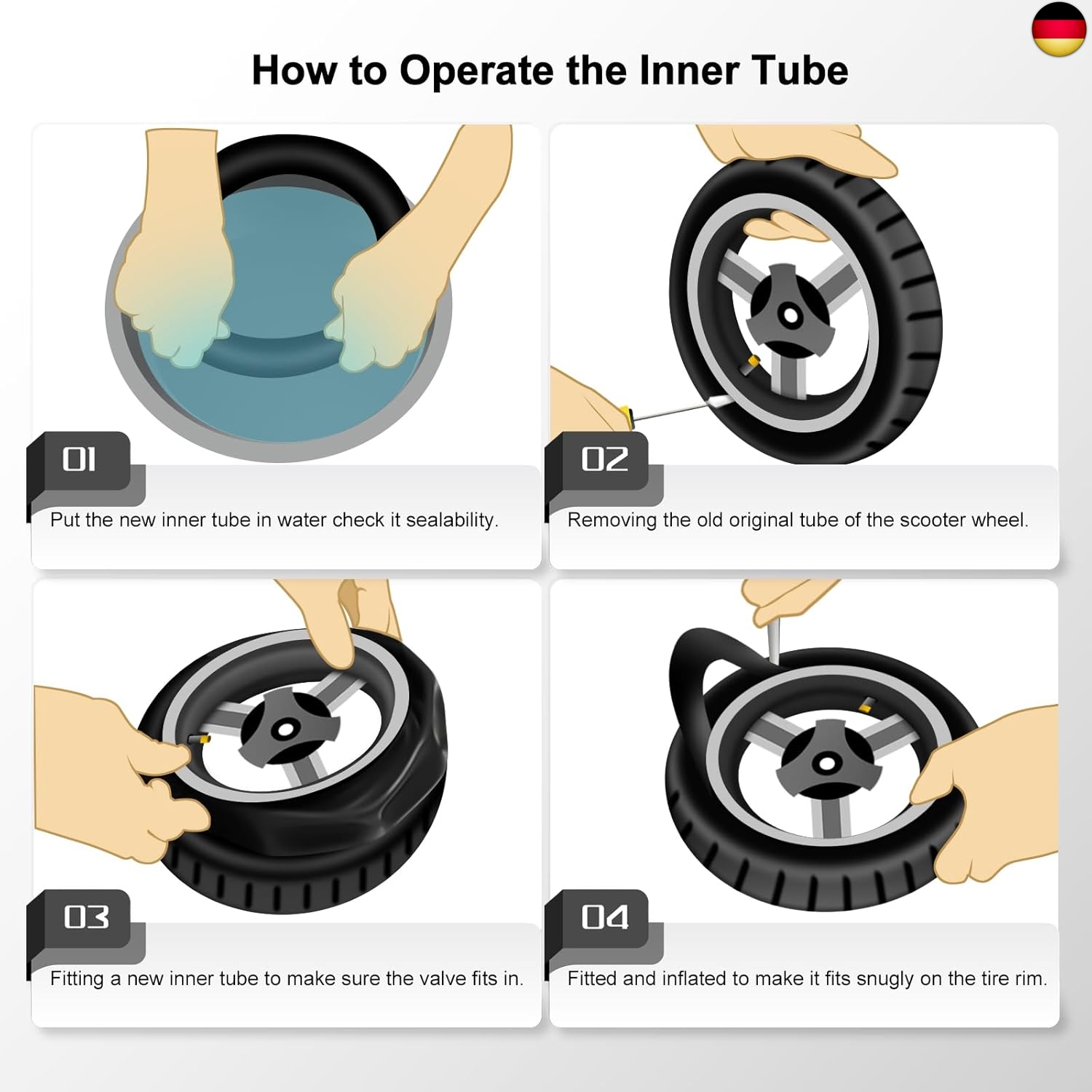 How to Operate the Inner Tube

01

Put the new inner tube in water check it sealability.

02

Removing the old original tube of the scooter wheel.

03

Fitting a new inner tube to make sure the valve fits in.

04

Fitted and inflated to make it fits snugly on the tire rim.